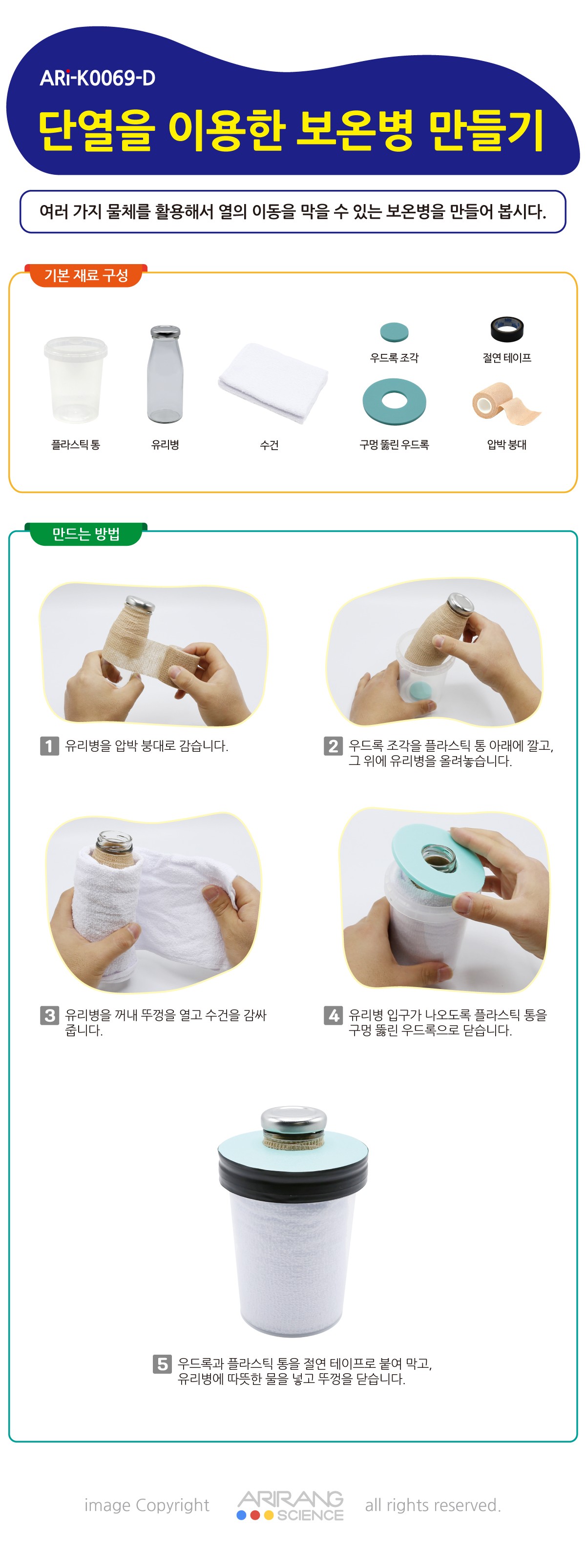 ARi-K0069-D

단열을 이용한 보온병 만들기

여러 가지 물체를 활용해서 열의 이동을 막을 수 있는 보온병을 만들어 봅시다.

기본 재료 구성

플라스틱 통

유리병

수건

우드록 조각

구멍 뚫린 우드록

절연 테이프

압박 붕대

만드는 방법

1 유리병을 압박 붕대로 감습니다.

2 우드록 조각을 플라스틱 통 아래에 깔고, 그 위에 유리병을 올려놓습니다.

3 유리병을 꺼내 뚜껑을 열고 수건을 감싸 줍니다.

4 유리병 입구가 나오도록 플라스틱 통을 구멍 뚫린 우드록으로 닫습니다.

5 우드록과 플라스틱 통을 절연 테이프로 붙여 막고, 유리병에 따뜻한 물을 넣고 뚜껑을 닫습니다.

image Copyright ARIRANG SCIENCE all rights reserved.