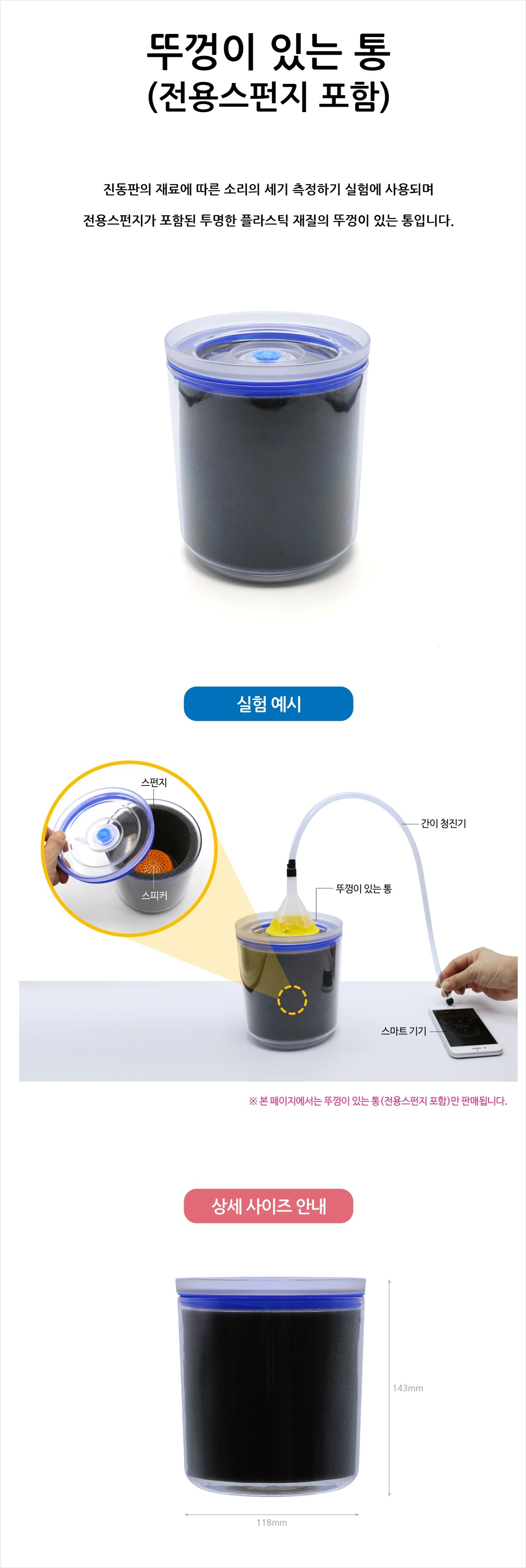 뚜껑이 있는 통
(전용스펀지 포함)

진동판의 재료에 따른 소리의 세기 측정하기 실험에 사용되며

전용스펀지가 포함된 투명한 플라스틱 재질의 뚜껑이 있는 통입니다.

실험 예시

스펀지

스피커

간이 청진기

뚜껑이 있는 통

스마트 기기

※ 본 페이지에서는 뚜껑이 있는 통(전용스펀지 포함)만 판매됩니다.

상세 사이즈 안내

143mm

118mm