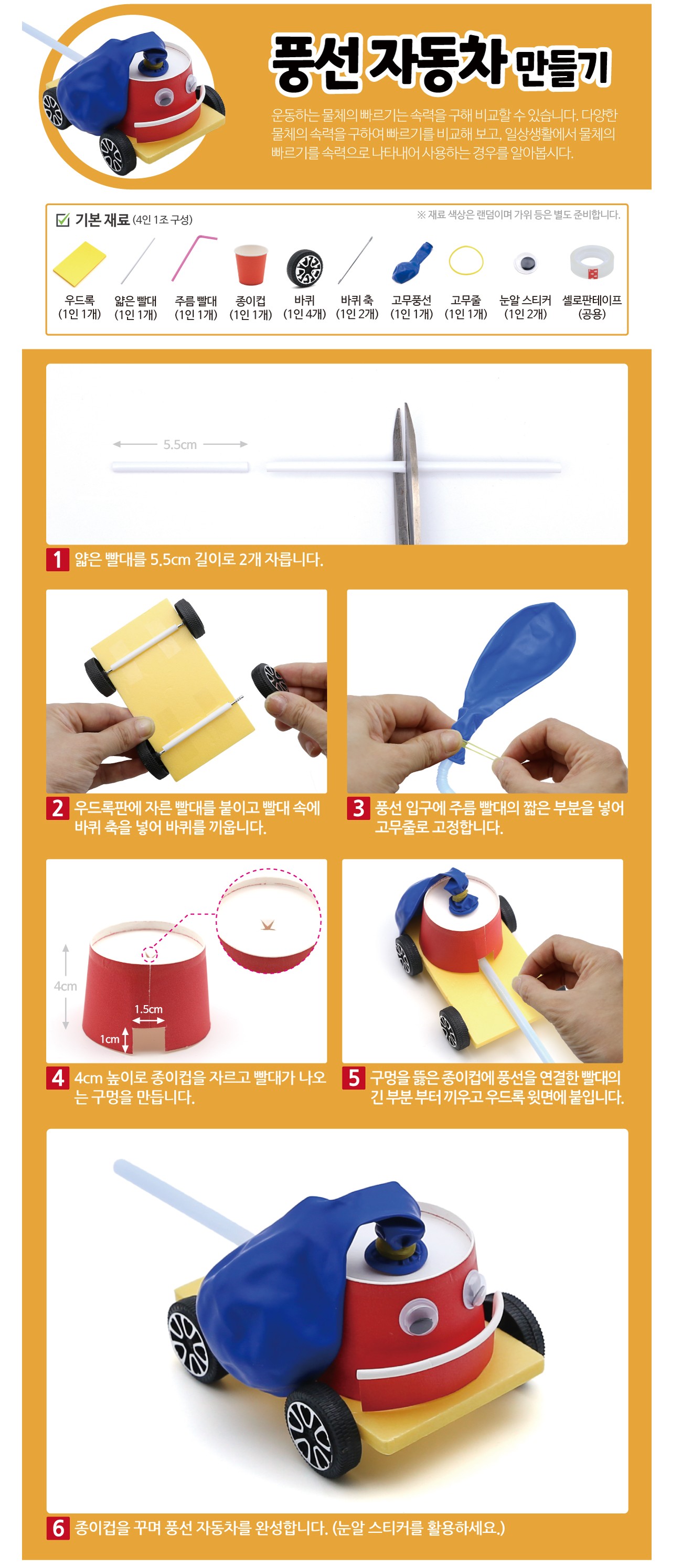 풍선 자동차 만들기

운동하는 물체의 빠르기는 속력을 구해 비교할 수 있습니다. 다양한 물체의 속력을 구하여 빠르기를 비교해 보고, 일상생활에서 물체의 빠르기를 속력으로 나타내어 사용하는 경우를 알아봅시다.

기본 재료 (4인 1조 구성)

※ 재료 색상은 랜덤이며 가위 등은 별도 준비합니다.

우드록 (1인 1개) 얇은 빨대 (1인 1개) 주름 빨대 (1인 1개) 종이컵 (1인 1개) 바퀴 (1인 4개) 바퀴 축 (1인 2개) 고무풍선 (1인 1개) 고무줄 (1인 1개) 눈알 스티커 (1인 2개) 셀로판테이프 (공용)

5.5cm

1 얇은 빨대를 5.5cm 길이로 2개 자릅니다.

2 우드록판에 자른 빨대를 붙이고 빨대 속에 바퀴 축을 넣어 바퀴를 끼웁니다.

3 풍선 입구에 주름 빨대의 짧은 부분을 넣어 고무줄로 고정합니다.

4cm

1.5cm

1cm

4 4cm 높이로 종이컵을 자르고 빨대가 나오는 구멍을 만듭니다.

5 구멍을 뚫은 종이컵에 풍선을 연결한 빨대의 긴 부분 부터 끼우고 우드록 윗면에 붙입니다.

6 종이컵을 꾸며 풍선 자동차를 완성합니다. (눈알 스티커를 활용하세요.)